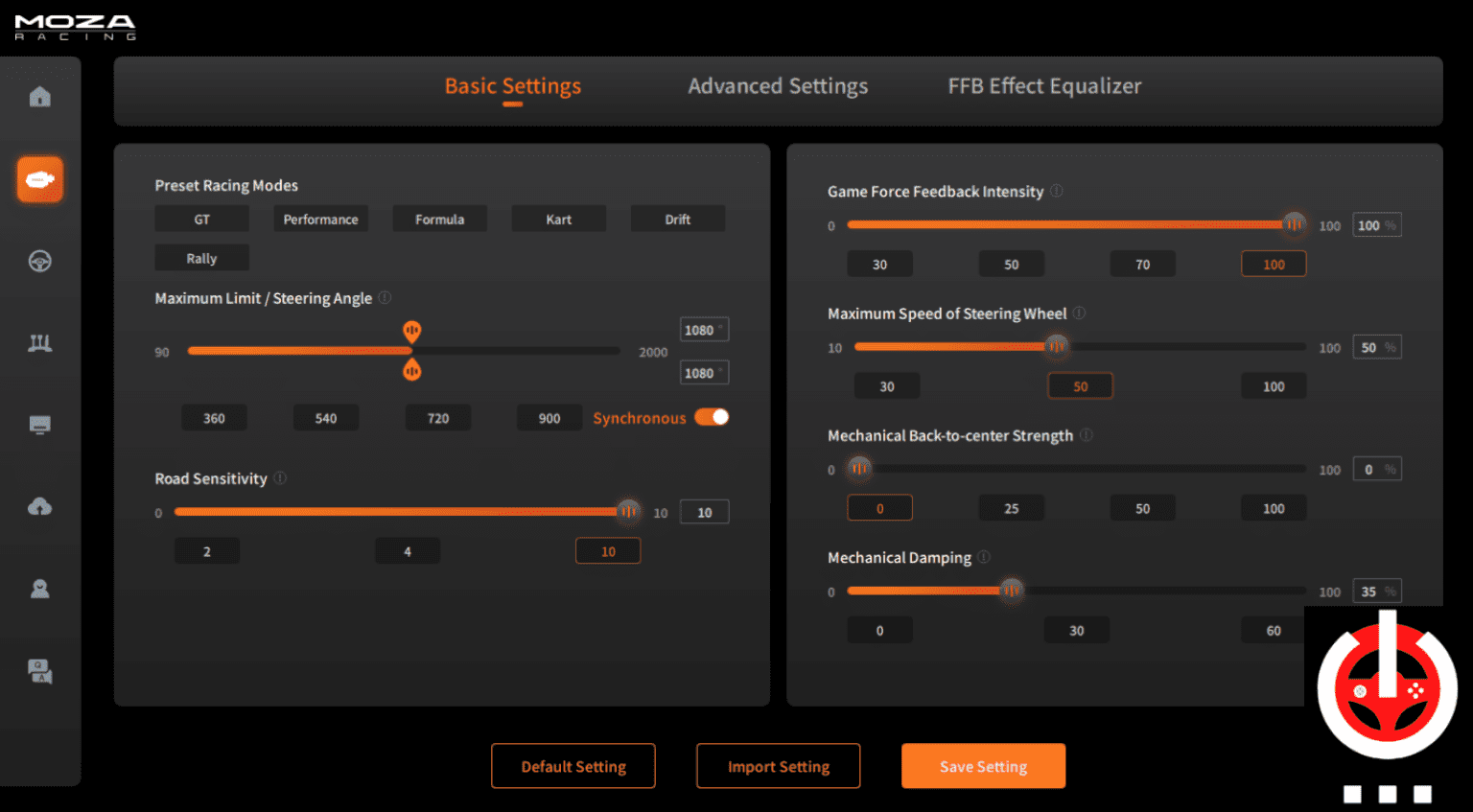 MOZA RACING

Basic Settings Advanced Settings FFB Effect Equalizer

Preset Racing Modes

GT Performance Formula Kart Drift

Rally

Maximum Limit / Steering Angle

90 2000 1080 ° 1080 °

360 540 720 900 Synchronous

Road Sensitivity

0 10 10

2 4 10

Game Force Feedback Intensity

0 100 100 %

30 50 70 100

Maximum Speed of Steering Wheel

10 100 50 %

30 50 100

Mechanical Back-to-center Strength

0 100 0 %

0 25 50 100

Mechanical Damping

0 100 35 %

0 30 60

Default Setting Import Setting Save Setting